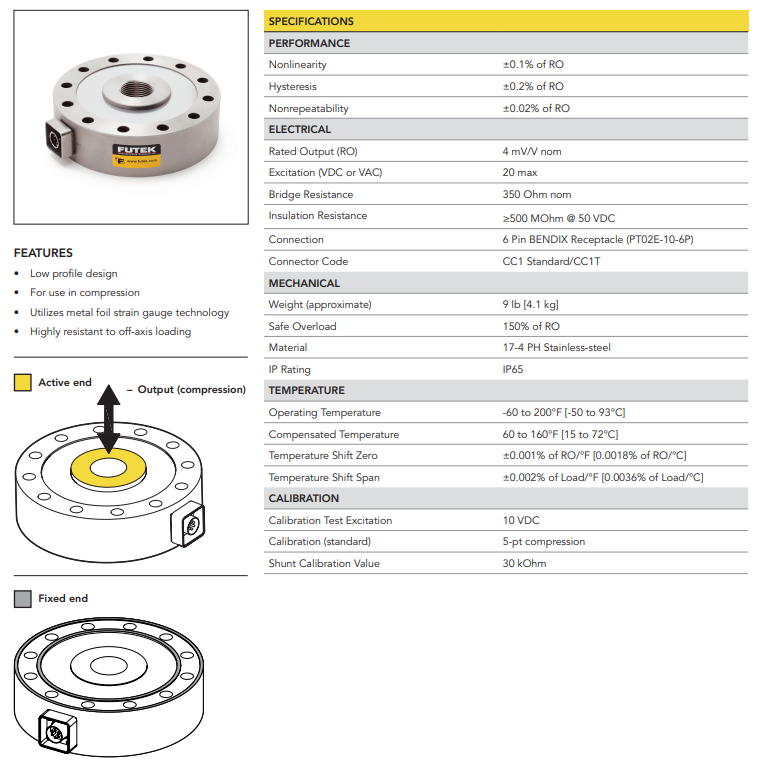 FUTEK
www.futek.com

FEATURES
• Low profile design
• For use in compression
• Utilizes metal foil strain gauge technology
• Highly resistant to off-axis loading

Active end

– Output (compression)

Fixed end

| SPECIFICATIONS | |
|---|---|
| PERFORMANCE | |
| Nonlinearity | ±0.1% of RO |
| Hysteresis | ±0.2% of RO |
| Nonrepeatability | ±0.02% of RO |
| ELECTRICAL | |
| Rated Output (RO) | 4 mV/V nom |
| Excitation (VDC or VAC) | 20 max |
| Bridge Resistance | 350 Ohm nom |
| Insulation Resistance | ≥500 MOhm @ 50 VDC |
| Connection | 6 Pin BENDIX Receptacle (PT02E-10-6P) |
| Connector Code | CC1 Standard/CC1T |
| MECHANICAL | |
| Weight (approximate) | 9 lb [4.1 kg] |
| Safe Overload | 150% of RO |
| Material | 17-4 PH Stainless-steel |
| IP Rating | IP65 |
| TEMPERATURE | |
| Operating Temperature | -60 to 200°F [-50 to 93°C] |
| Compensated Temperature | 60 to 160°F [15 to 72°C] |
| Temperature Shift Zero | ±0.001% of RO/°F [0.0018% of RO/°C] |
| Temperature Shift Span | ±0.002% of Load/°F [0.0036% of Load/°C] |
| CALIBRATION | |
| Calibration Test Excitation | 10 VDC |
| Calibration (standard) | 5-pt compression |
| Shunt Calibration Value | 30 kOhm |