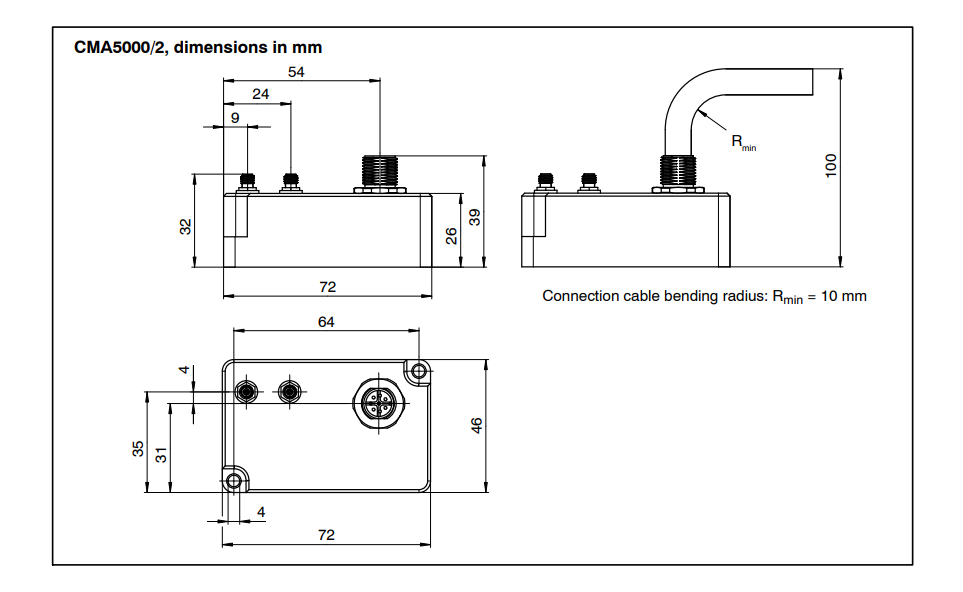 CMA5000/2, dimensions in mm

54
24
9
32
26
39
72
$R_{min}$
100
Connection cable bending radius: $R_{min}$ = 10 mm

64
4
35
31
46
4
72